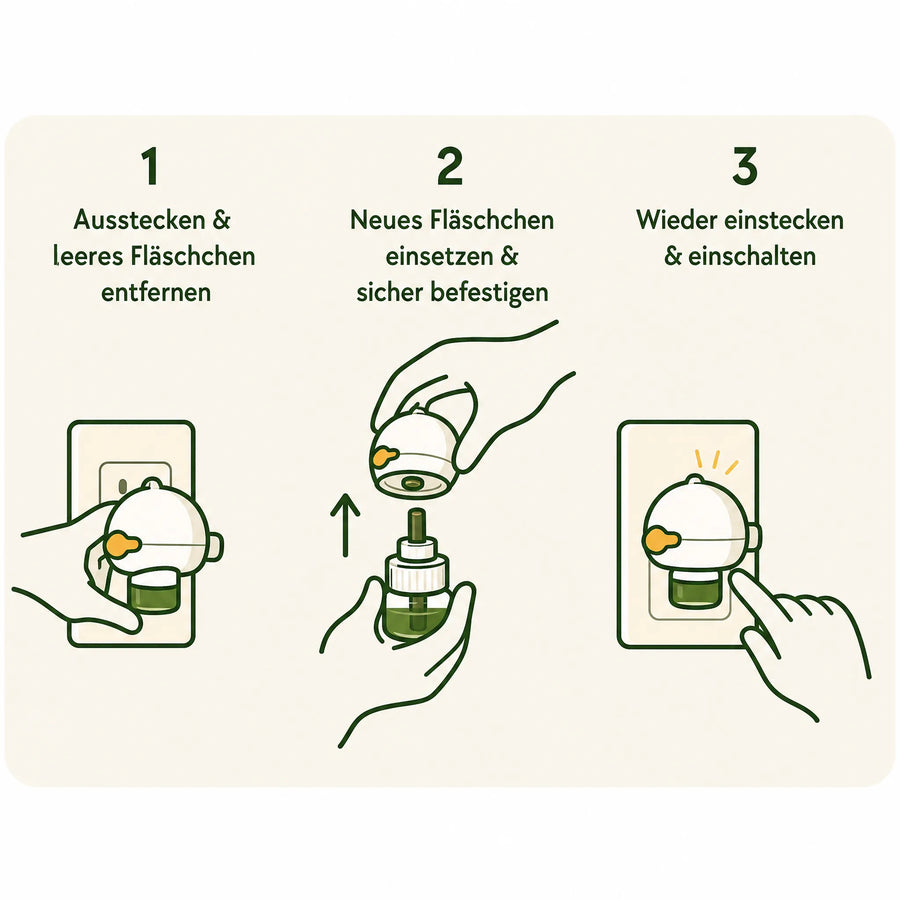 1

Ausstecken & leeres Fläschchen entfernen

2

Neues Fläschchen einsetzen & sicher befestigen

3

Wieder einstecken & einschalten